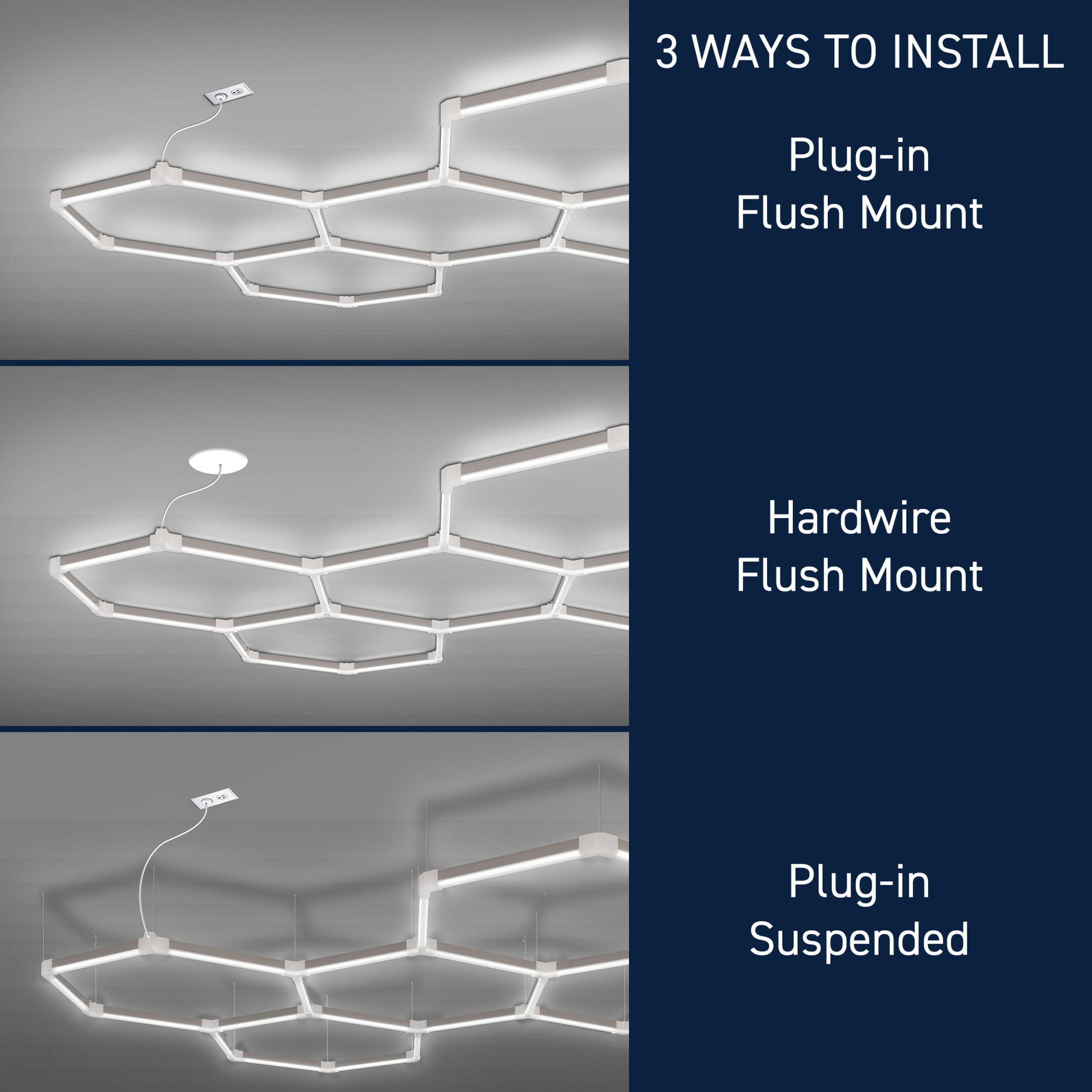 3 WAYS TO INSTALL

Plug-in
Flush Mount

Hardwire
Flush Mount

Plug-in
Suspended