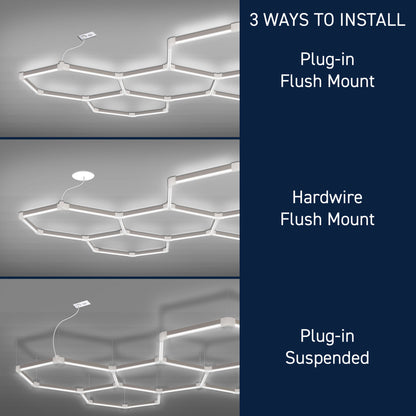 3 WAYS TO INSTALL

Plug-in
Flush Mount

Hardwire
Flush Mount

Plug-in
Suspended