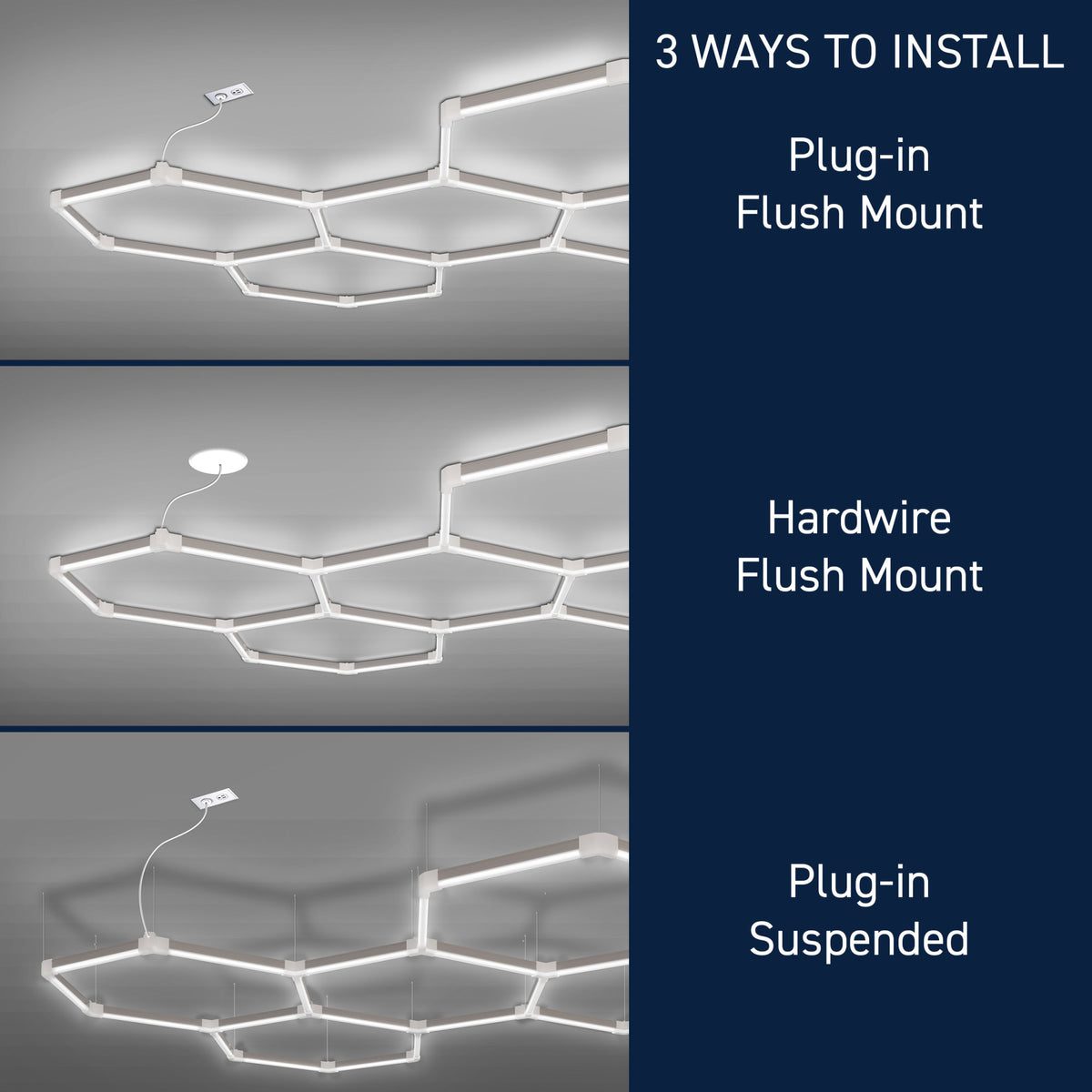 3 WAYS TO INSTALL

Plug-in
Flush Mount

Hardwire
Flush Mount

Plug-in
Suspended